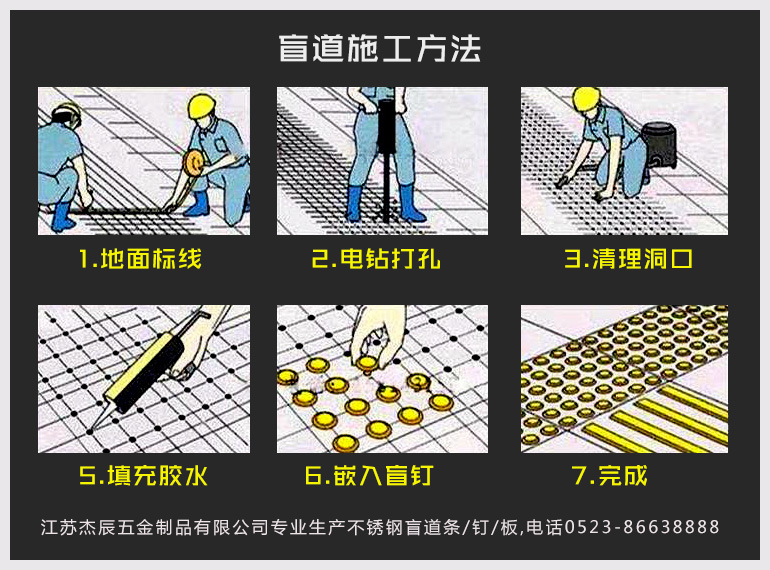 盲道施工方法

1.地面标线

2.电钻打孔

3.清理洞口

5.填充胶水

6.嵌入盲钉

7.完成

江苏杰辰五金制品有限公司专业生产不锈钢盲道条/钉/板,电话0523-86638888